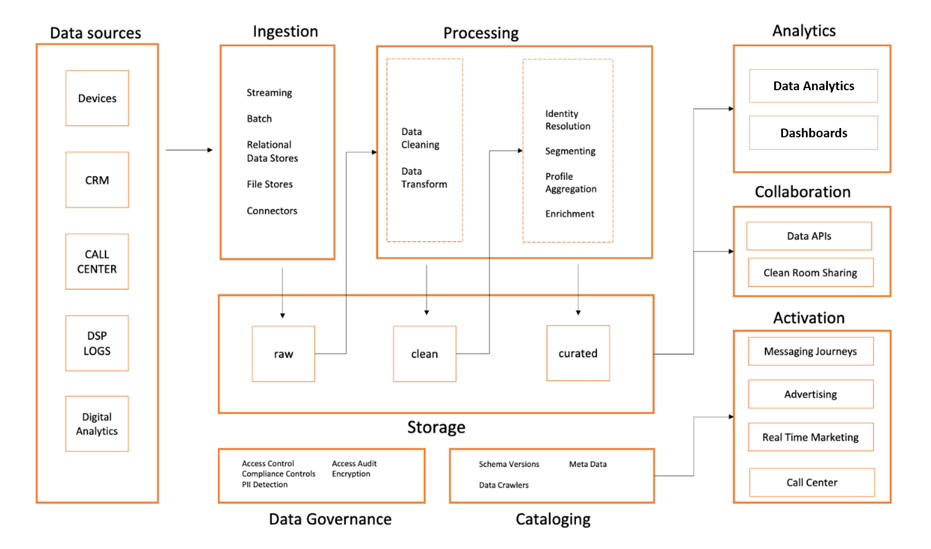 Data sources

Devices

CRM

CALL CENTER

DSP LOGS

Digital Analytics

Ingestion

Streaming

Batch

Relational Data Stores

File Stores

Connectors

Processing

Data Cleaning

Data Transform

Identity Resolution

Segmenting

Profile Aggregation

Enrichment

raw

clean

curated

Storage

Access Control
Compliance Controls
PII Detection

Access Audit
Encryption

Data Governance

Schema Versions

Meta Data

Data Crawlers

Cataloging

Analytics

Data Analytics

Dashboards

Collaboration

Data APIs

Clean Room Sharing

Activation

Messaging Journeys

Advertising

Real Time Marketing

Call Center