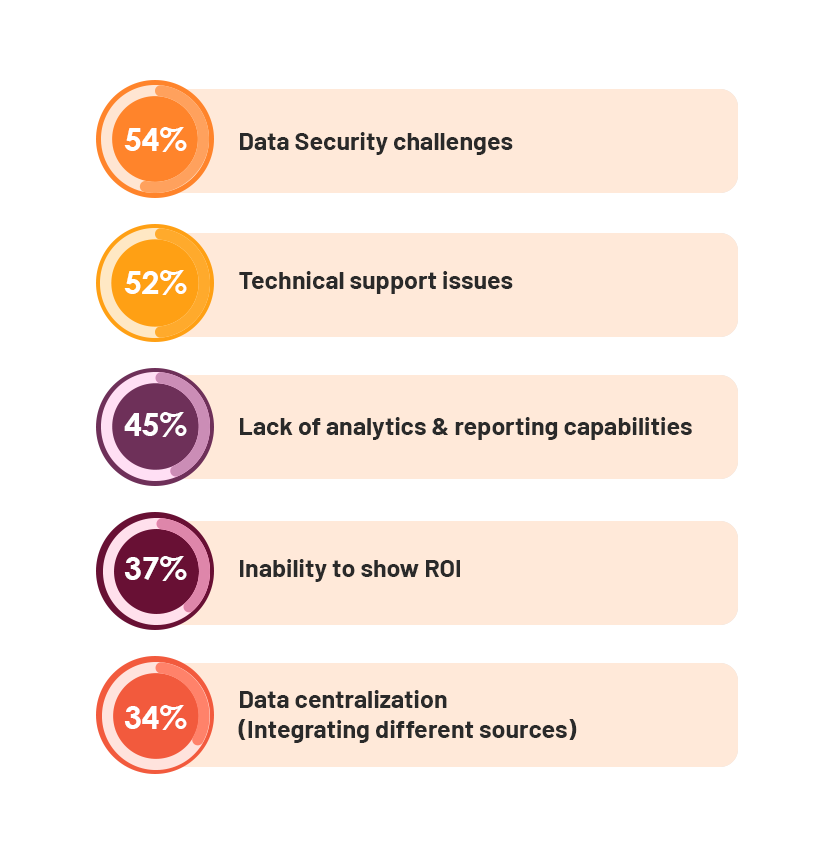 54% Data Security challenges

52% Technical support issues

45% Lack of analytics & reporting capabilities

37% Inability to show ROI

34% Data centralization (Integrating different sources)